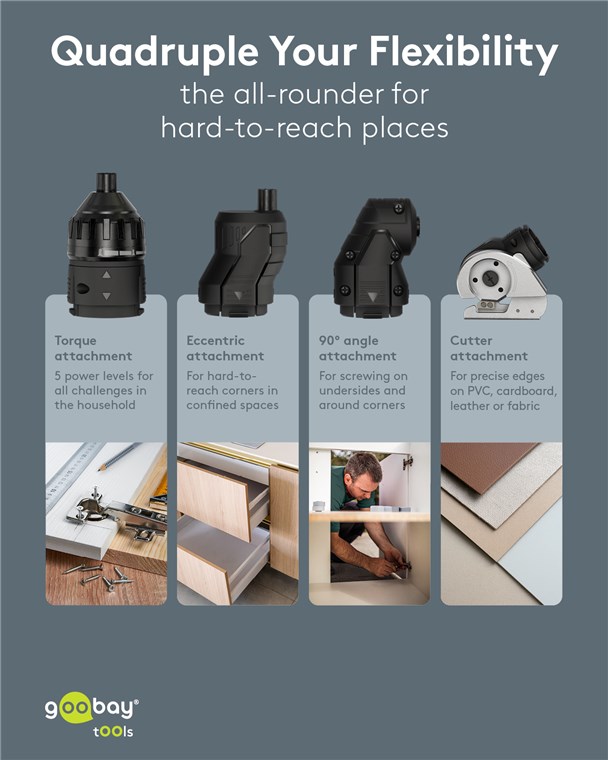 Quadruple Your Flexibility
the all-rounder for hard-to-reach places

Torque attachment
5 power levels for all challenges in the household

Eccentric attachment
For hard-to-reach corners in confined spaces

90° angle attachment
For screwing on undersides and around corners

Cutter attachment
For precise edges on PVC, cardboard, leather or fabric

goobay®
tOOls